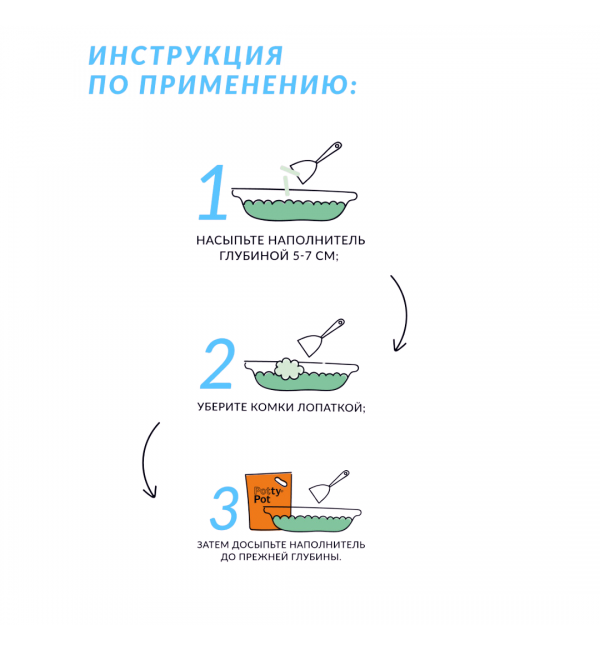 ИНСТРУКЦИЯ
ПО ПРИМЕНЕНИЮ:

1

НАСЫПЬТЕ НАПОЛНИТЕЛЬ ГЛУБИНОЙ 5-7 СМ;

2

УБЕРИТЕ КОМКИ ЛОПАТКОЙ;

3

Potty Pot

ЗАТЕМ ДОСЫПЬТЕ НАПОЛНИТЕЛЬ ДО ПРЕЖНЕЙ ГЛУБИНЫ.