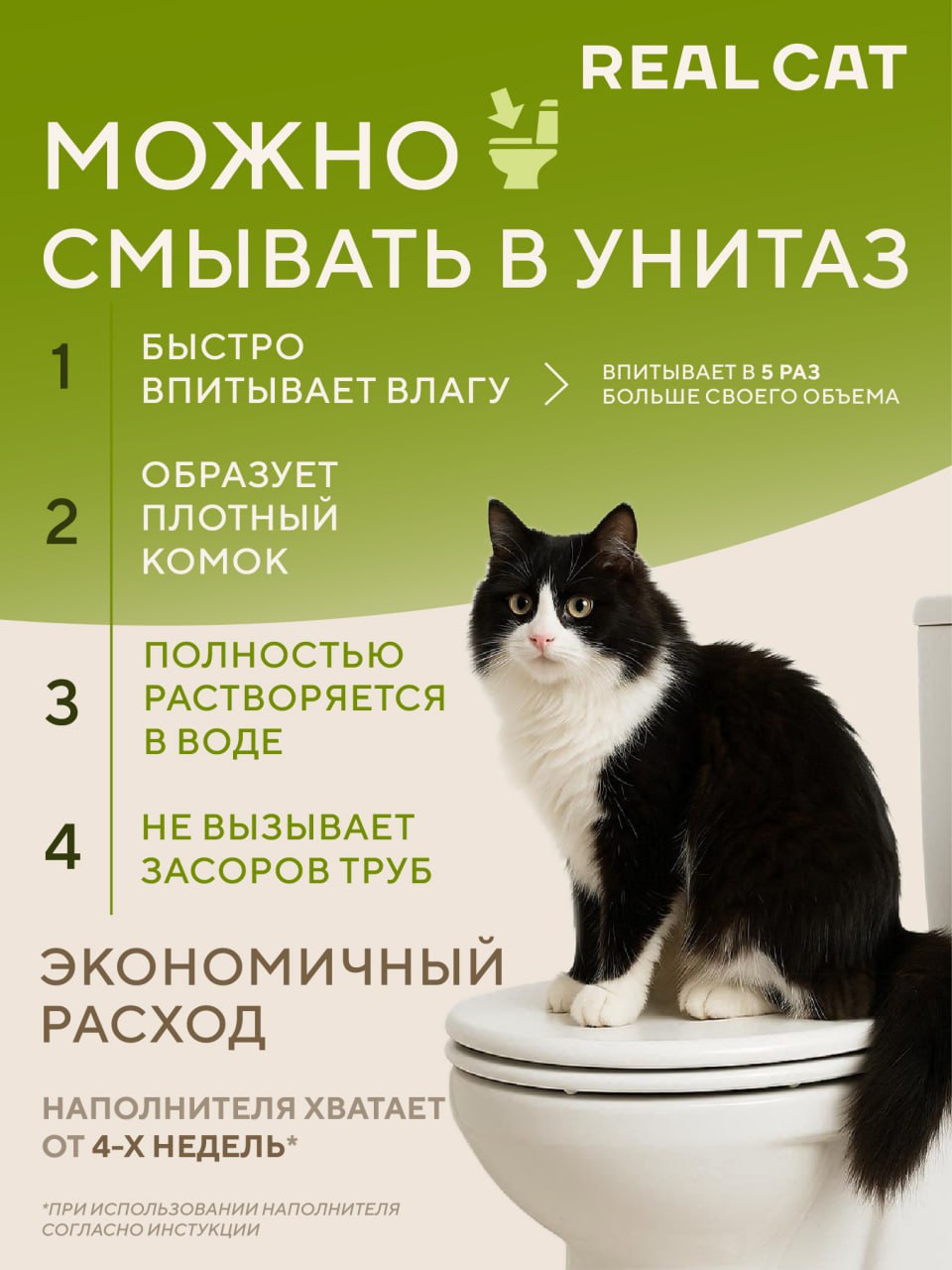 REAL CAT

МОЖНО СМЫВАТЬ В УНИТАЗ

1 БЫСТРО ВПИТЫВАЕТ ВЛАГУ

ВПИТЫВАЕТ В 5 РАЗ БОЛЬШЕ СВОЕГО ОБЪЕМА

2 ОБРАЗУЕТ ПЛОТНЫЙ КОМОК

3 ПОЛНОСТЬЮ РАСТВОРЯЕТСЯ В ВОДЕ

4 НЕ ВЫЗЫВАЕТ ЗАСОРОВ ТРУБ

ЭКОНОМИЧНЫЙ РАСХОД

НАПОЛНИТЕЛЯ ХВАТАЕТ ОТ 4-Х НЕДЕЛЬ*

*ПРИ ИСПОЛЬЗОВАНИИ НАПОЛНИТЕЛЯ СОГЛАСНО ИНСТУКЦИИ