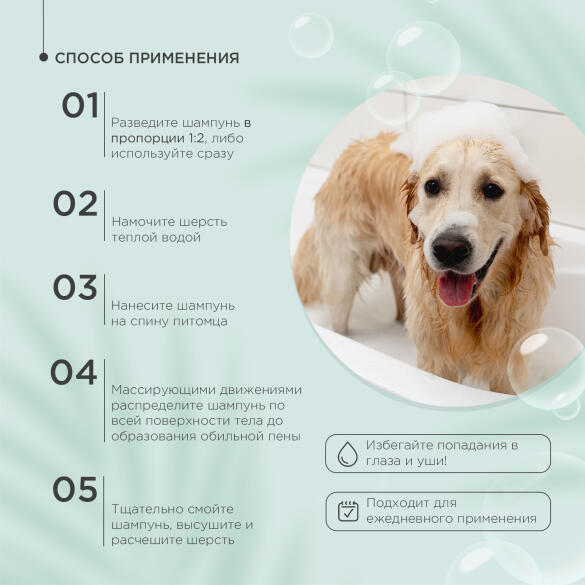 СПОСОБ ПРИМЕНЕНИЯ

01
Разведите шампунь в пропорции 1:2, либо используйте сразу

02
Намочите шерсть теплой водой

03
Нанесите шампунь на спину питомца

04
Массирующими движениями распределите шампунь по всей поверхности тела до образования обильной пены

05
Тщательно смойте шампунь, высушите и расчешите шерсть

Избегайте попадания в глаза и уши!

Подходит для ежедневного применения