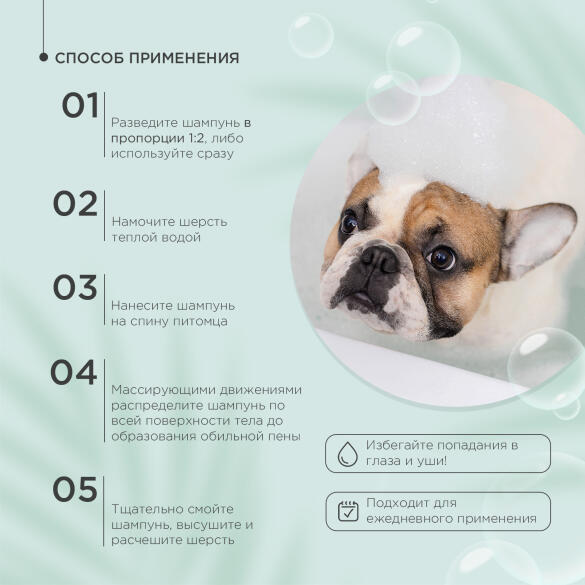 СПОСОБ ПРИМЕНЕНИЯ

01
Разведите шампунь в пропорции 1:2, либо используйте сразу

02
Намочите шерсть теплой водой

03
Нанесите шампунь на спину питомца

04
Массирующими движениями распределите шампунь по всей поверхности тела до образования обильной пены

05
Тщательно смойте шампунь, высушите и расчешите шерсть

Избегайте попадания в глаза и уши!

Подходит для ежедневного применения